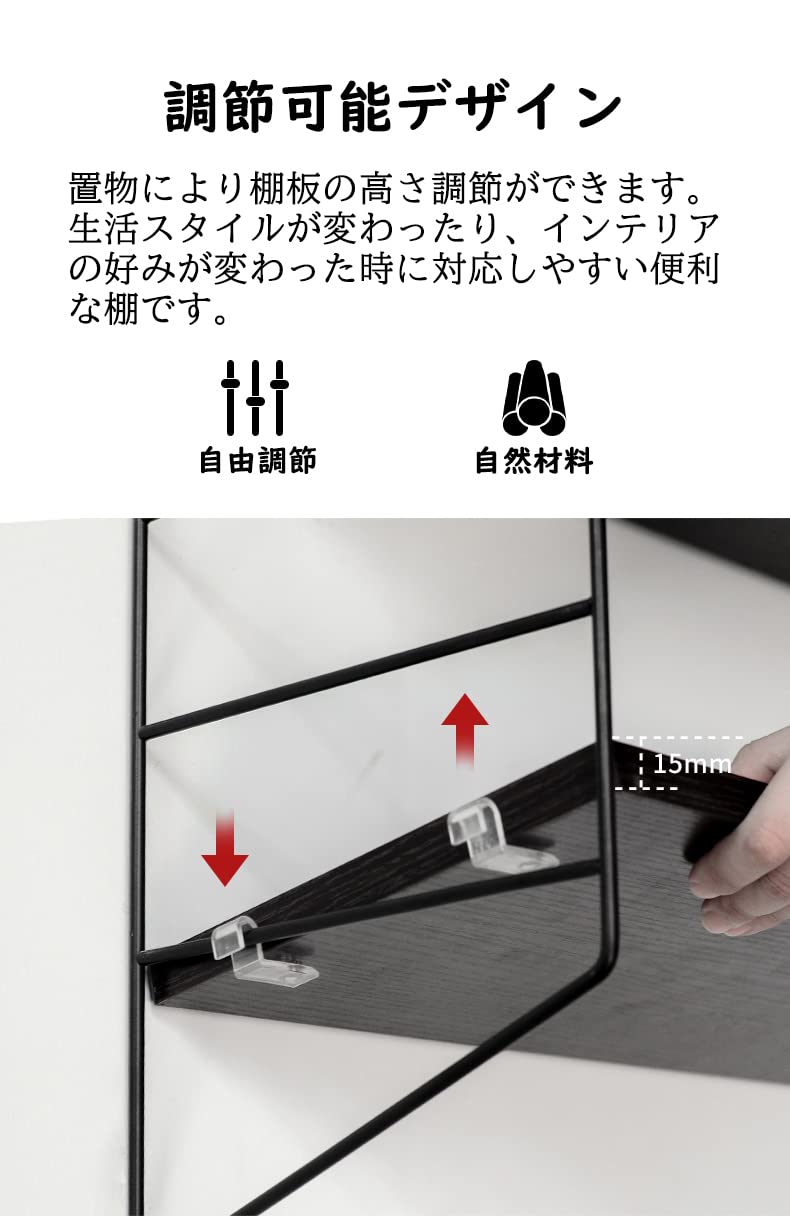 調節可能デザイン

置物により棚板の高さ調節ができます。生活スタイルが変わったり、インテリアの好みが変わった時に対応しやすい便利な棚です。

自由調節

自然材料

15mm